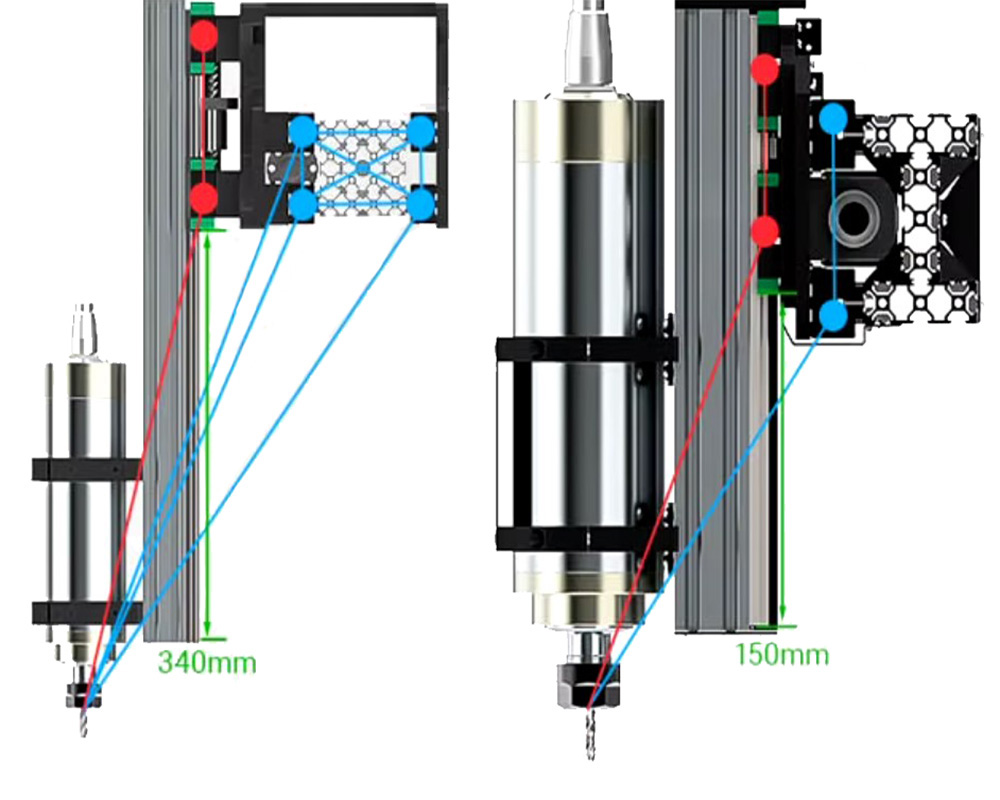 340mm

150mm